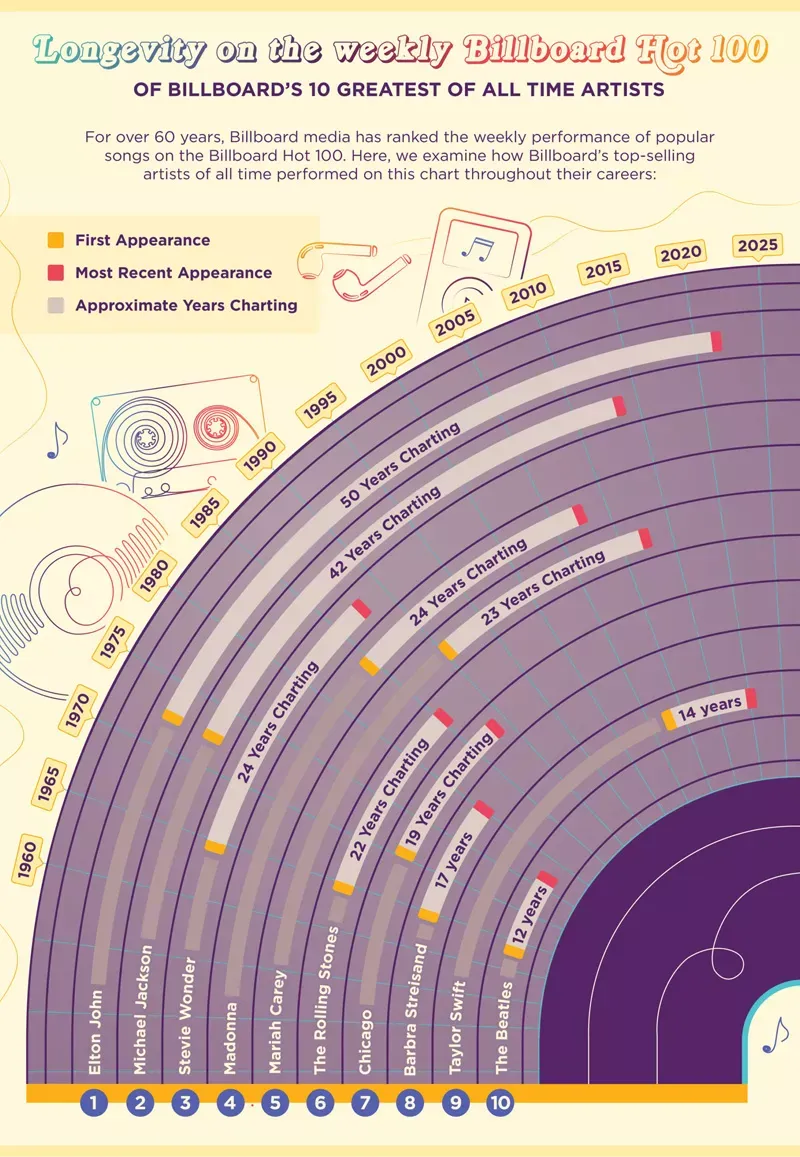 Longevity on the weekly Billboard Hot 100

OF BILLBOARD'S 10 GREATEST OF ALL TIME ARTISTS

For over 60 years, Billboard media has ranked the weekly performance of popular songs on the Billboard Hot 100. Here, we examine how Billboard's top-selling artists of all time performed on this chart throughout their careers:

First Appearance
Most Recent Appearance
Approximate Years Charting

1960
1965
1970
1975
1980
1985
1990
1995
2000
2005
2010
2015
2020
2025

50 Years Charting
42 Years Charting
24 Years Charting
24 Years Charting
23 Years Charting
22 Years Charting
19 Years Charting
17 years
14 years
12 years

Elton John
Michael Jackson
Stevie Wonder
Madonna
Mariah Carey
The Rolling Stones
Chicago
Barbra Streisand
Taylor Swift
The Beatles

1
2
3
4
5
6
7
8
9
10