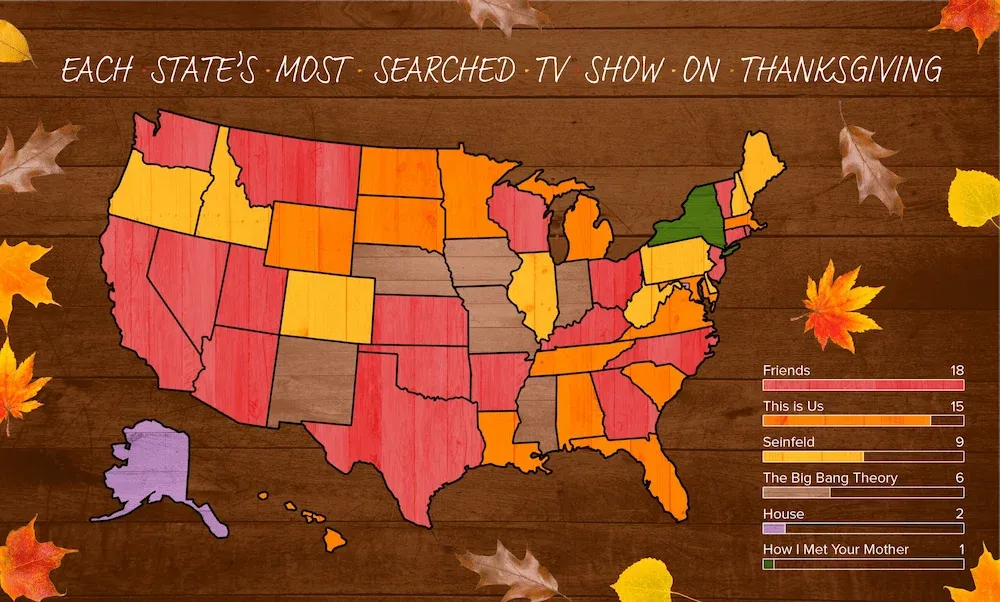 EACH STATE'S MOST SEARCHED TV SHOW ON THANKSGIVING

Friends 18

This is Us 15

Seinfeld 9

The Big Bang Theory 6

House 2

How I Met Your Mother 1